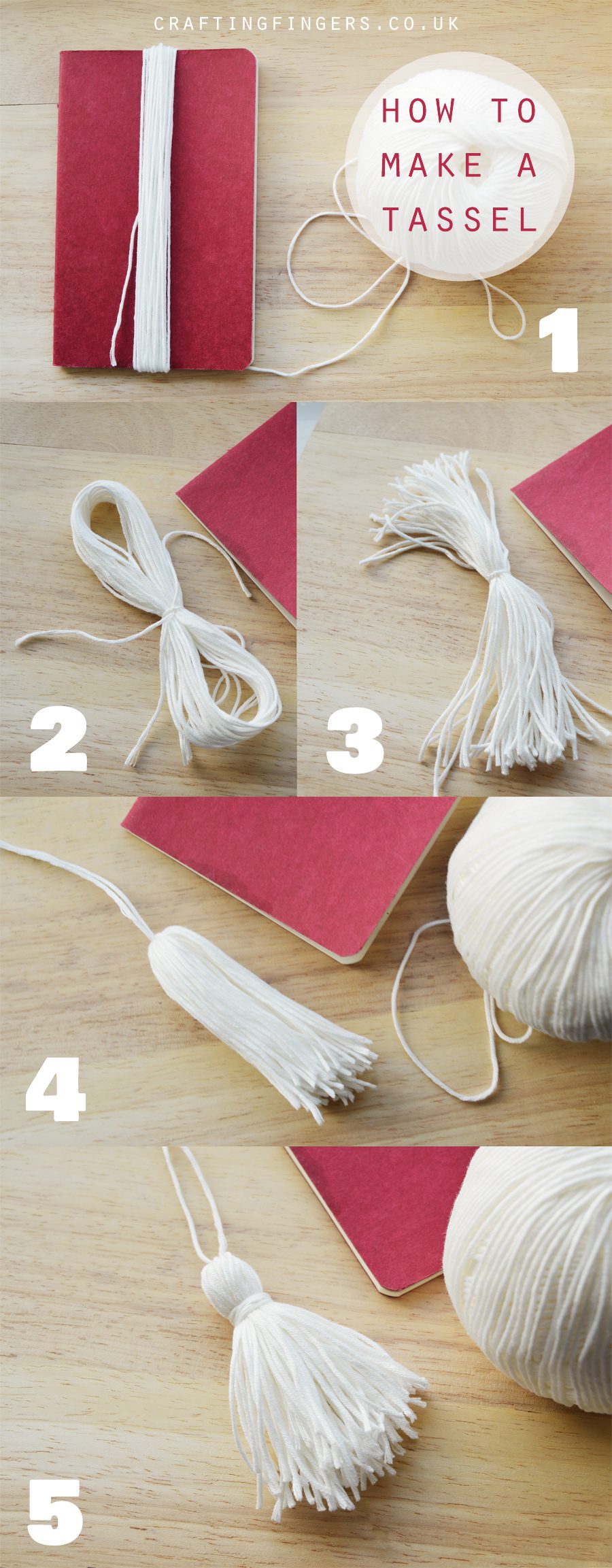 CRAFTINGFINGERS.CO.UK

HOW TO MAKE A TASSEL

1

2

3

4

5